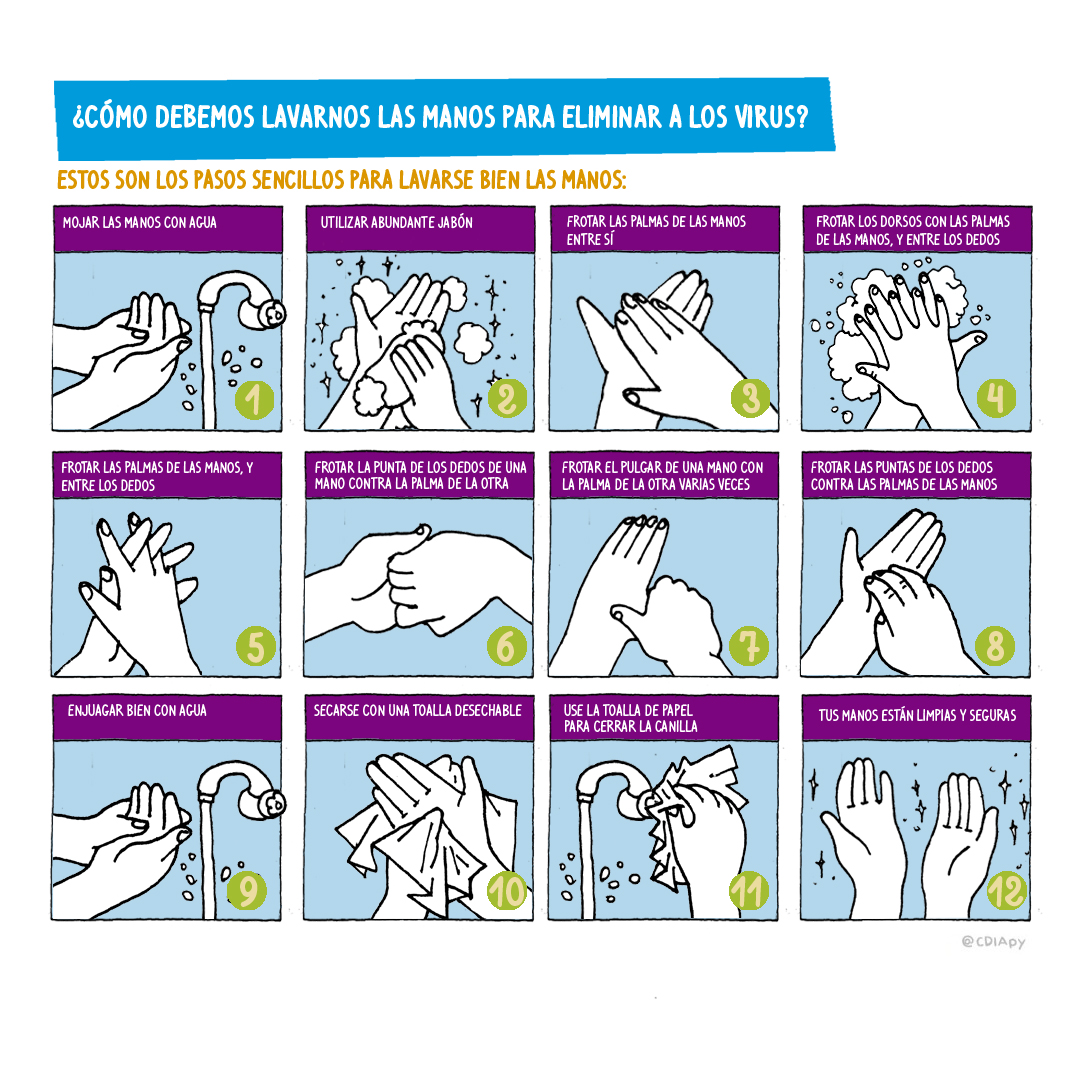 ¿CÓMO DEBEMOS LAVARNOS LAS MANOS PARA ELIMINAR A LOS VIRUS?

ESTOS SON LOS PASOS SENCILLOS PARA LAVARSE BIEN LAS MANOS:

MOJAR LAS MANOS CON AGUA
1

UTILIZAR ABUNDANTE JABÓN
2

FROTAR LAS PALMAS DE LAS MANOS ENTRE SÍ
3

FROTAR LOS DORSOS CON LAS PALMAS DE LAS MANOS, Y ENTRE LOS DEDOS
4

FROTAR LAS PALMAS DE LAS MANOS, Y ENTRE LOS DEDOS
5

FROTAR LA PUNTA DE LOS DEDOS DE UNA MANO CONTRA LA PALMA DE LA OTRA
6

FROTAR EL PULGAR DE UNA MANO CON LA PALMA DE LA OTRA VARIAS VECES
7

FROTAR LAS PUNTAS DE LOS DEDOS CONTRA LAS PALMAS DE LAS MANOS
8

ENJUAGAR BIEN CON AGUA
9

SECARSE CON UNA TOALLA DESECHABLE
10

USE LA TOALLA DE PAPEL PARA CERRAR LA CANILLA
11

TUS MANOS ESTÁN LIMPIAS Y SEGURAS
12

@CDIApy